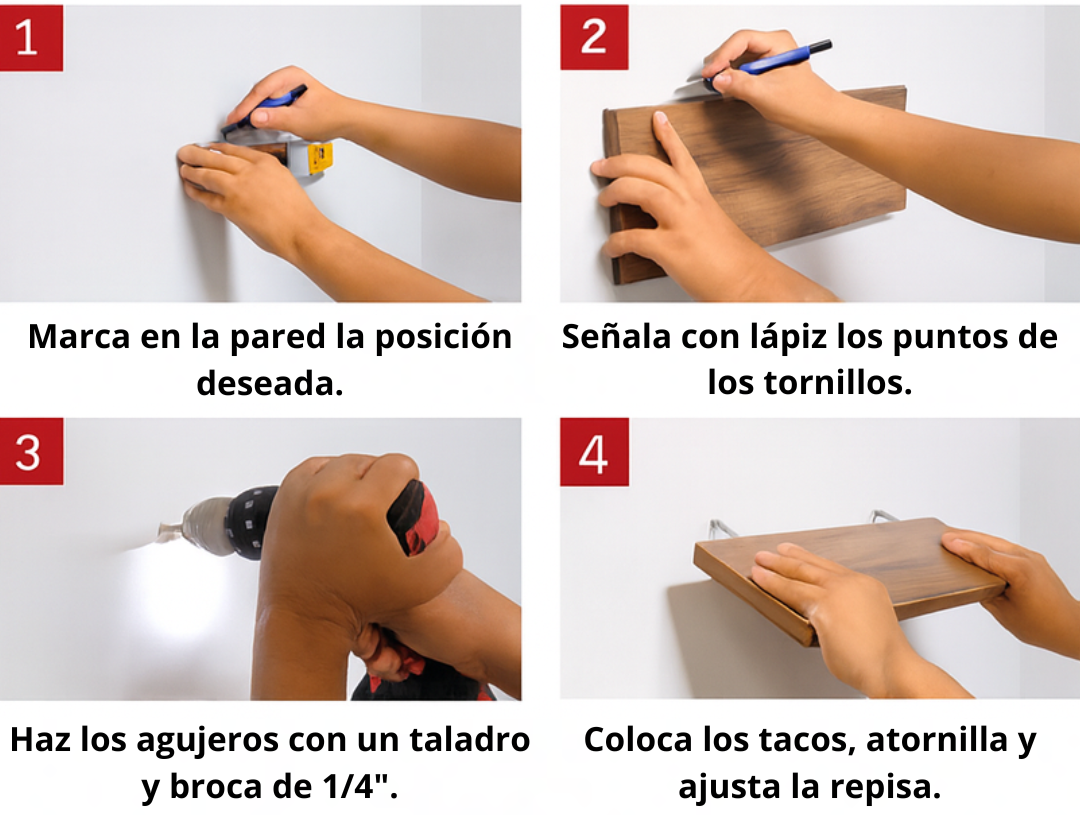 1

Marca en la pared la posición deseada.

2

Señala con lápiz los puntos de los tornillos.

3

Haz los agujeros con un taladro y broca de 1/4".

4

Coloca los tacos, atornilla y ajusta la repisa.